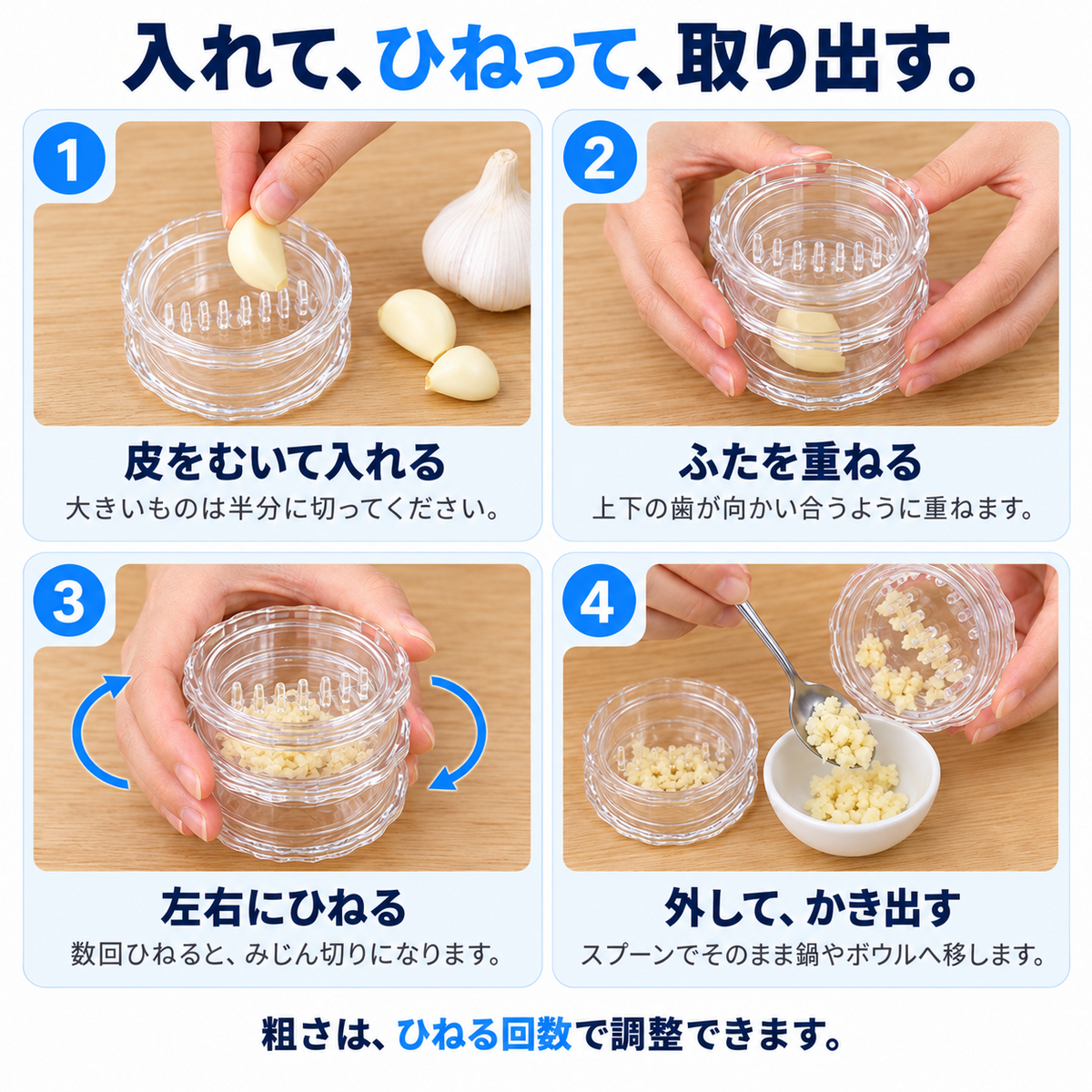 入れて、ひねって、取り出す。

1

皮をむいて入れる
大きいものは半分に切ってください。

2

ふたを重ねる
上下の歯が向かい合うように重ねます。

3

左右にひねる
数回ひねると、みじん切りになります。

4

外して、かき出す
スプーンでそのまま鍋やボウルへ移します。

粗さは、ひねる回数で調整できます。